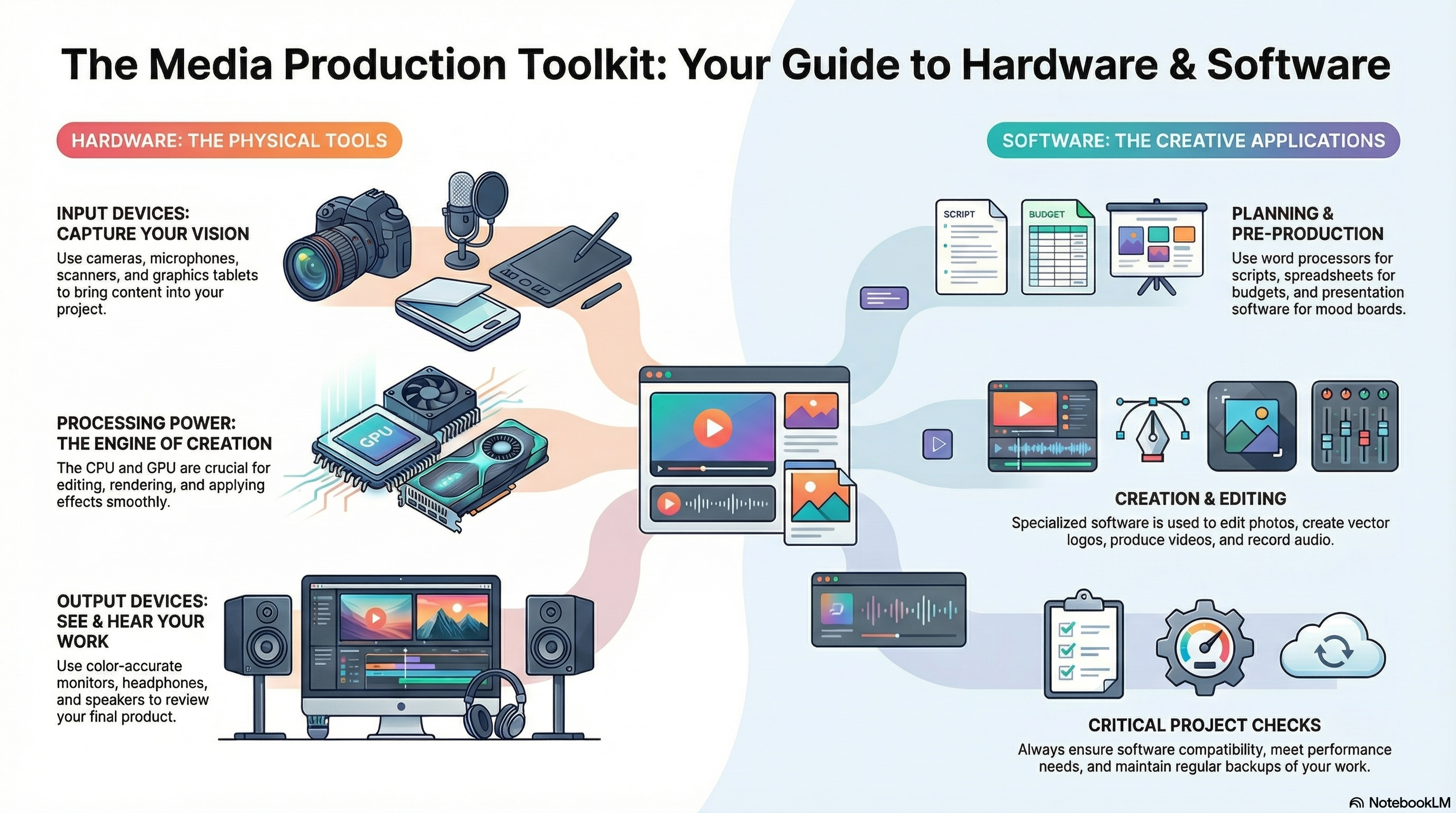 The Media Production Toolkit: Your Guide to Hardware & Software

HARDWARE: THE PHYSICAL TOOLS

INPUT DEVICES: CAPTURE YOUR VISION
Use cameras, microphones, scanners, and graphics tablets to bring content into your project.

PROCESSING POWER: THE ENGINE OF CREATION
The CPU and GPU are crucial for editing, rendering, and applying effects smoothly.

GPU

OUTPUT DEVICES: SEE & HEAR YOUR WORK
Use color-accurate monitors, headphones, and speakers to review your final product.

SOFTWARE: THE CREATIVE APPLICATIONS

SCRIPT

BUDGET

PLANNING & PRE-PRODUCTION
Use word processors for scripts, spreadsheets for budgets, and presentation software for mood boards.

CREATION & EDITING
Specialized software is used to edit photos, create vector logos, produce videos, and record audio.

CRITICAL PROJECT CHECKS
Always ensure software compatibility, meet performance needs, and maintain regular backups of your work.

NotebookLM